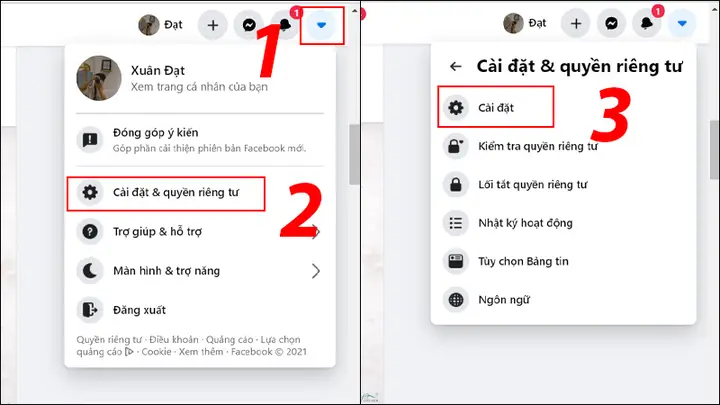 Đạt
1
1

Xuân Đạt
Xem trang cá nhân của bạn

Đóng góp ý kiến
Góp phần cải thiện phiên bản Facebook mới.

Cài đặt & quyền riêng tư
2

Trợ giúp & hỗ trợ

Màn hình & trợ năng

Đăng xuất

Quyền riêng tư · Điều khoản · Quảng cáo · Lựa chọn quảng cáo · Cookie · Xem thêm · Facebook © 2021

Đạt
1

Cài đặt & quyền riêng tư

Cài đặt
3

Kiểm tra quyền riêng tư

Lối tắt quyền riêng tư

Nhật ký hoạt động

Tùy chọn Bảng tin

Ngôn ngữ